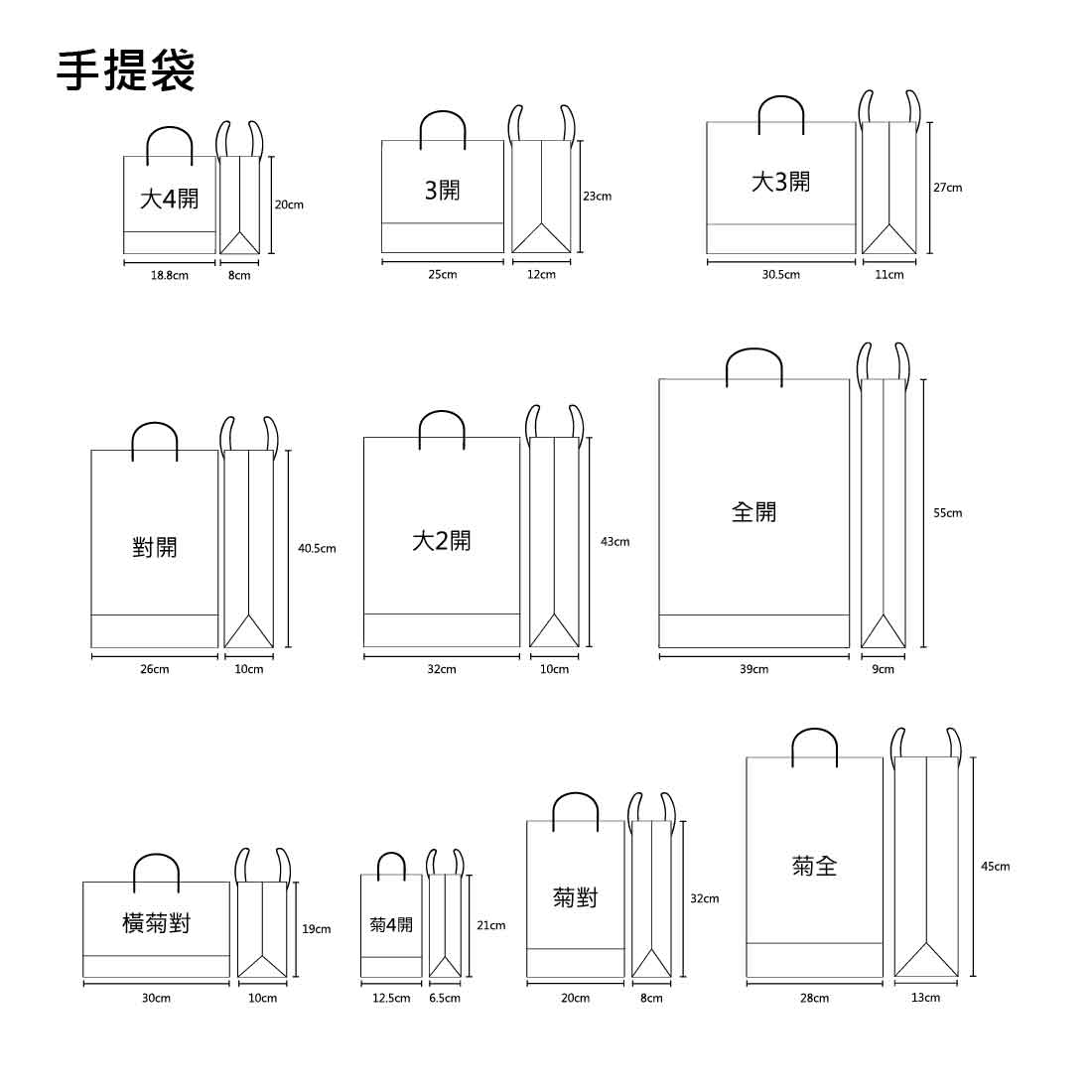 手提袋

大4開
20cm
18.8cm
8cm

3開
23cm
25cm
12cm

大3開
27cm
30.5cm
11cm

對開
40.5cm
26cm
10cm

大2開
43cm
32cm
10cm

全開
55cm
39cm
9cm

橫菊對
19cm
30cm
10cm

菊4開
21cm
12.5cm
6.5cm

菊對
32cm
20cm
8cm

菊全
45cm
28cm
13cm