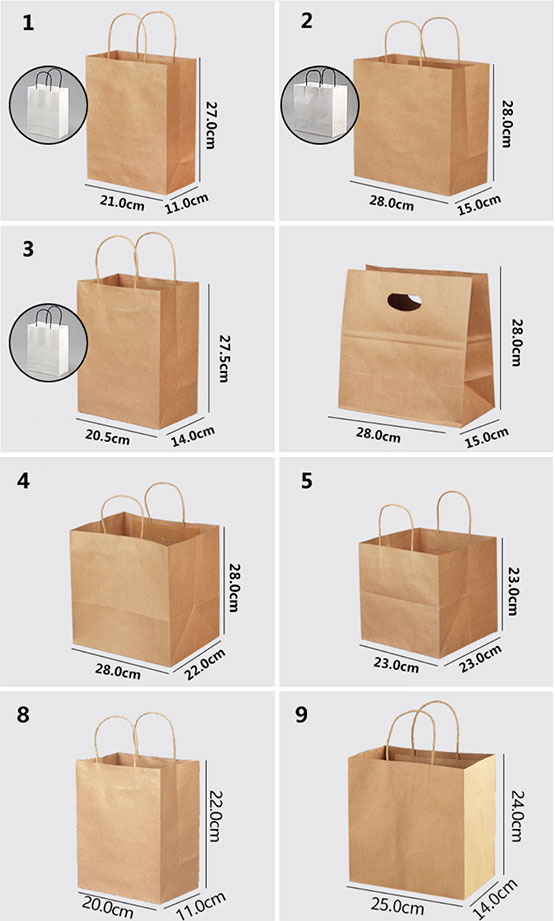 1
27.0cm
21.0cm
11.0cm

2
28.0cm
28.0cm
15.0cm

3
27.5cm
20.5cm
14.0cm

28.0cm
28.0cm
15.0cm

4
28.0cm
28.0cm
22.0cm

5
23.0cm
23.0cm
23.0cm

8
22.0cm
20.0cm
11.0cm

9
24.0cm
25.0cm
14.0cm